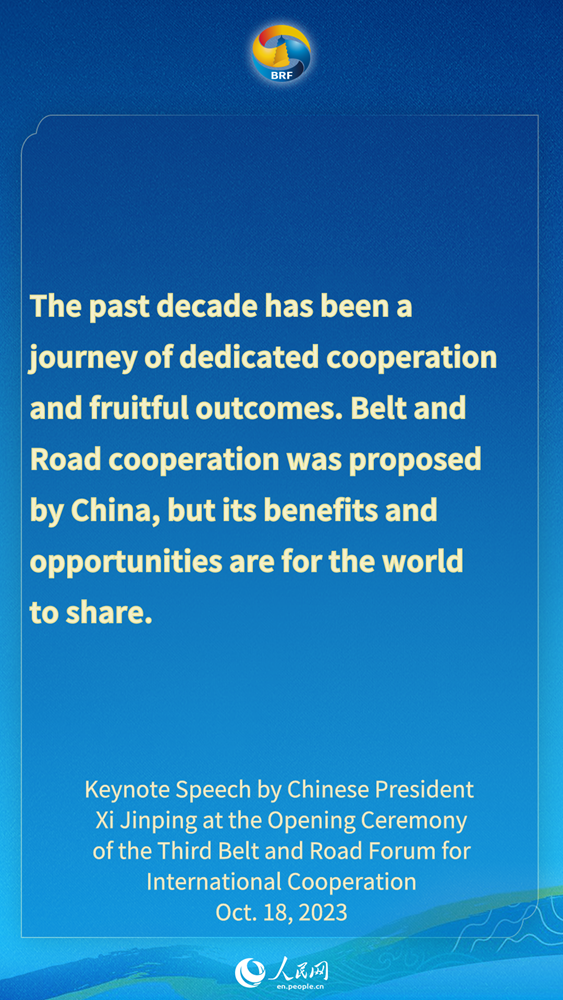 BRF

The past decade has been a journey of dedicated cooperation and fruitful outcomes. Belt and Road cooperation was proposed by China, but its benefits and opportunities are for the world to share.

Keynote Speech by Chinese President Xi Jinping at the Opening Ceremony of the Third Belt and Road Forum for International Cooperation
Oct. 18, 2023

人民网
en.people.cn