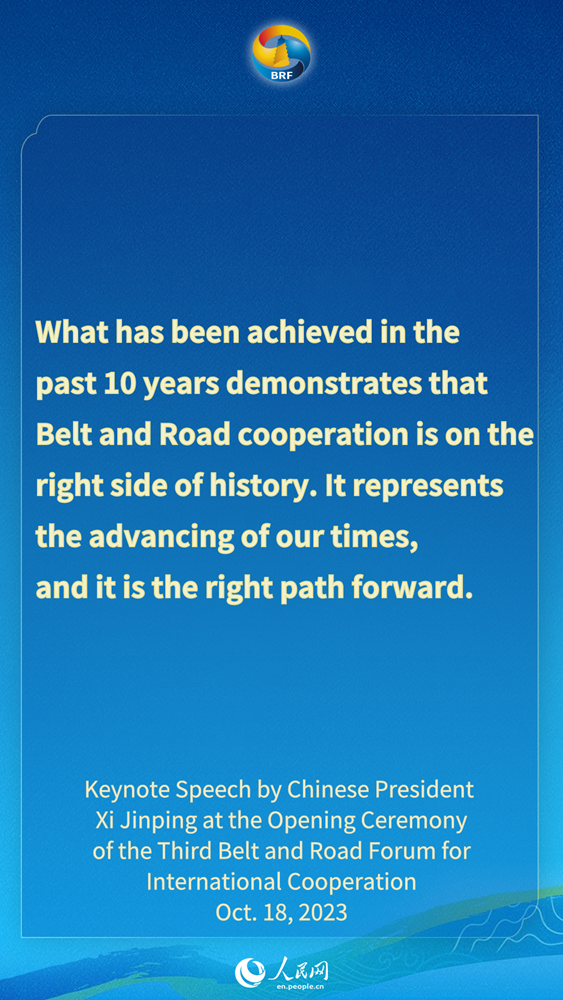 BRF

What has been achieved in the past 10 years demonstrates that Belt and Road cooperation is on the right side of history. It represents the advancing of our times, and it is the right path forward.

Keynote Speech by Chinese President Xi Jinping at the Opening Ceremony of the Third Belt and Road Forum for International Cooperation
Oct. 18, 2023

人民网
en.people.cn