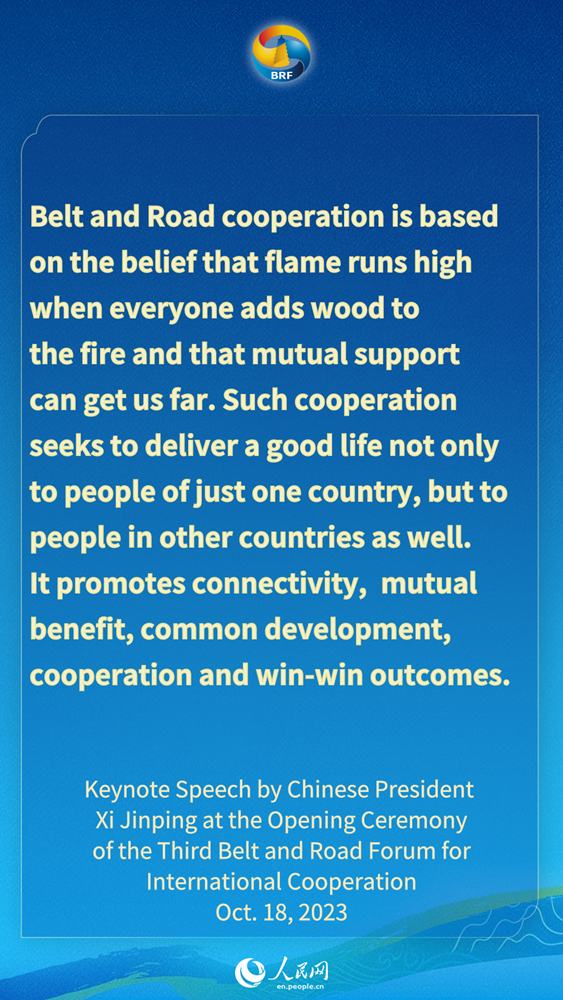 BRF

Belt and Road cooperation is based on the belief that flame runs high when everyone adds wood to the fire and that mutual support can get us far. Such cooperation seeks to deliver a good life not only to people of just one country, but to people in other countries as well. It promotes connectivity, mutual benefit, common development, cooperation and win-win outcomes.

Keynote Speech by Chinese President Xi Jinping at the Opening Ceremony of the Third Belt and Road Forum for International Cooperation
Oct. 18, 2023

人民网
en.people.cn