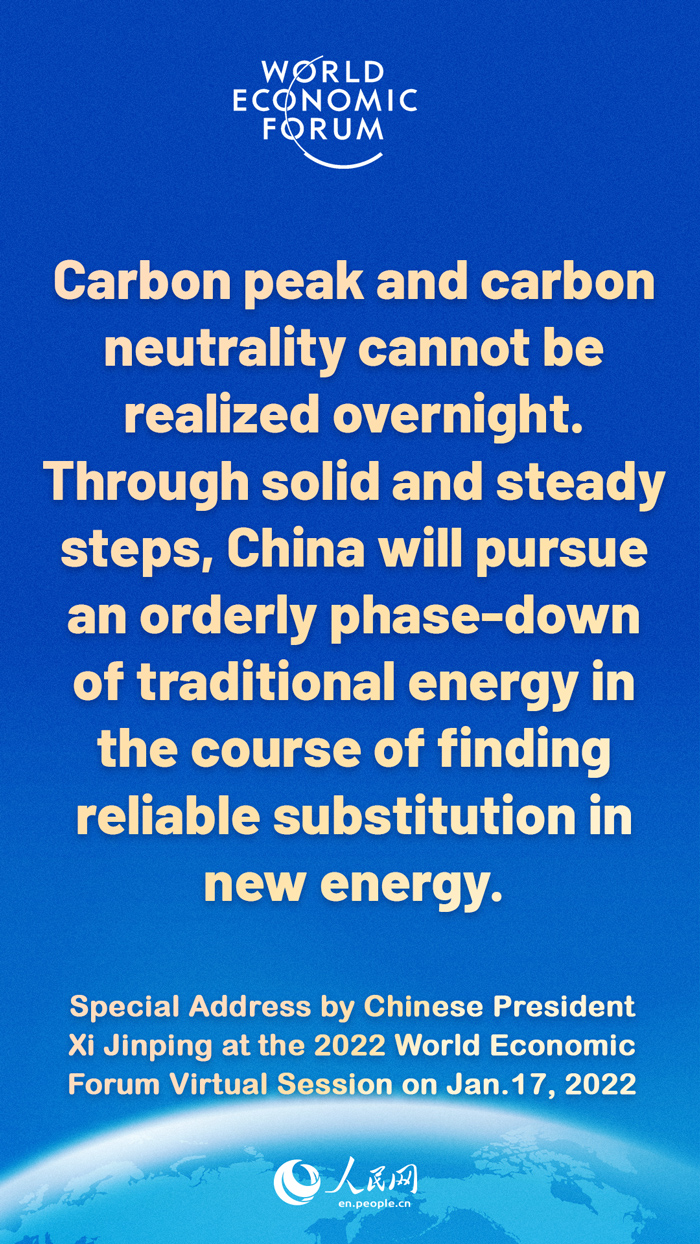 WORLD
ECONOMIC
FORUM

Carbon peak and carbon neutrality cannot be realized overnight. Through solid and steady steps, China will pursue an orderly phase-down of traditional energy in the course of finding reliable substitution in new energy.

Special Address by Chinese President Xi Jinping at the 2022 World Economic Forum Virtual Session on Jan.17, 2022

人民网
en.people.cn